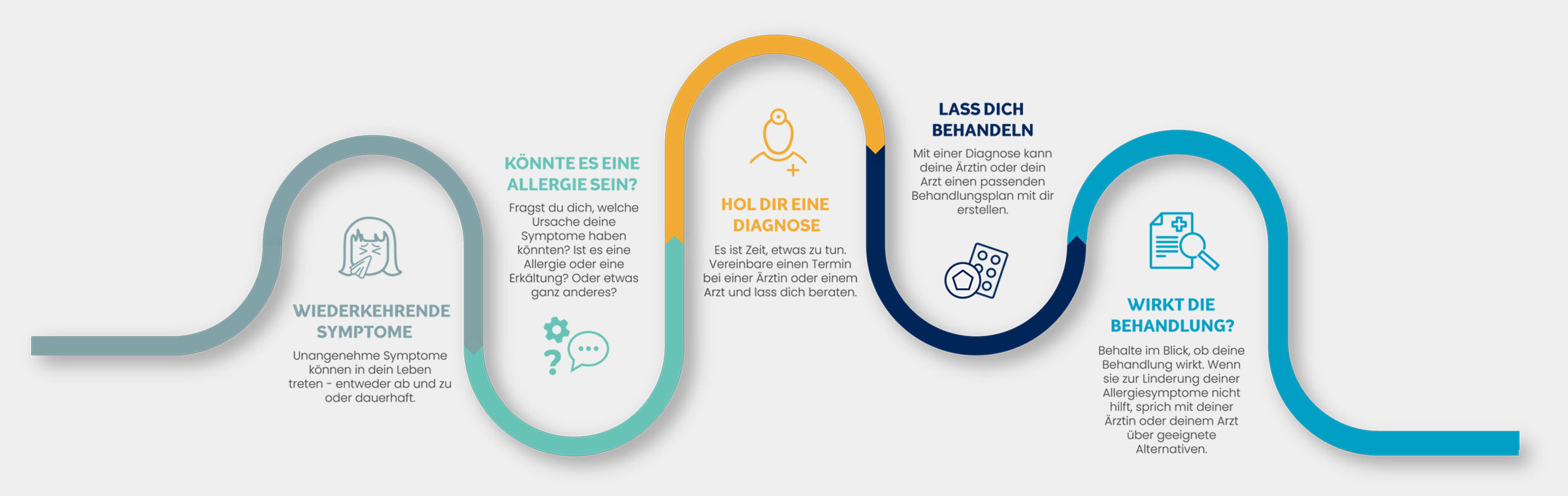 WIEDERKEHRENDE SYMPTOME

Unangenehme Symptome können in dein Leben treten - entweder ab und zu oder dauerhaft.

KÖNNTE ES EINE ALLERGIE SEIN?

Fragst du dich, welche Ursache deine Symptome haben könnten? Ist es eine Allergie oder eine Erkältung? Oder etwas ganz anderes?

HOL DIR EINE DIAGNOSE

Es ist Zeit, etwas zu tun. Vereinbare einen Termin bei einer Ärztin oder einem Arzt und lass dich beraten.

LASS DICH BEHANDELN

Mit einer Diagnose kann deine Ärztin oder dein Arzt einen passenden Behandlungsplan mit dir erstellen.

WIRKT DIE BEHANDLUNG?

Behalte im Blick, ob deine Behandlung wirkt. Wenn sie zur Linderung deiner Allergiesymptome nicht hilft, sprich mit deiner Ärztin oder deinem Arzt über geeignete Alternativen.